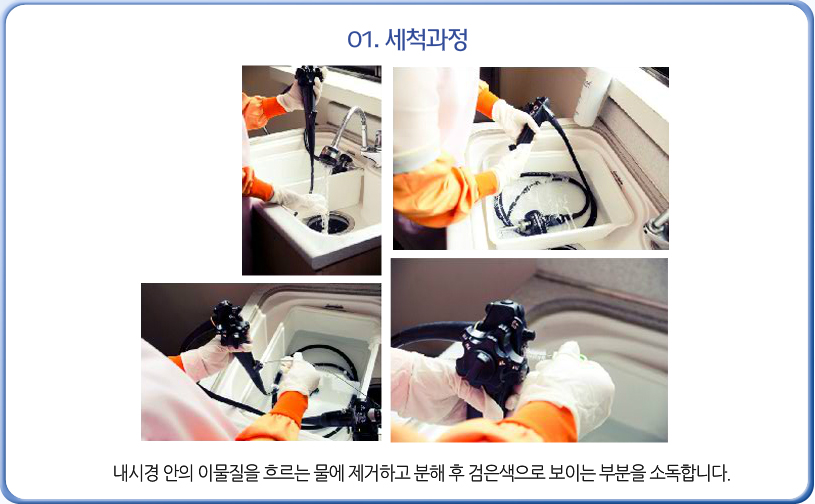 01. 세척과정

내시경 안의 이물질을 흐르는 물에 제거하고 분해 후 검은색으로 보이는 부분을 소독합니다.