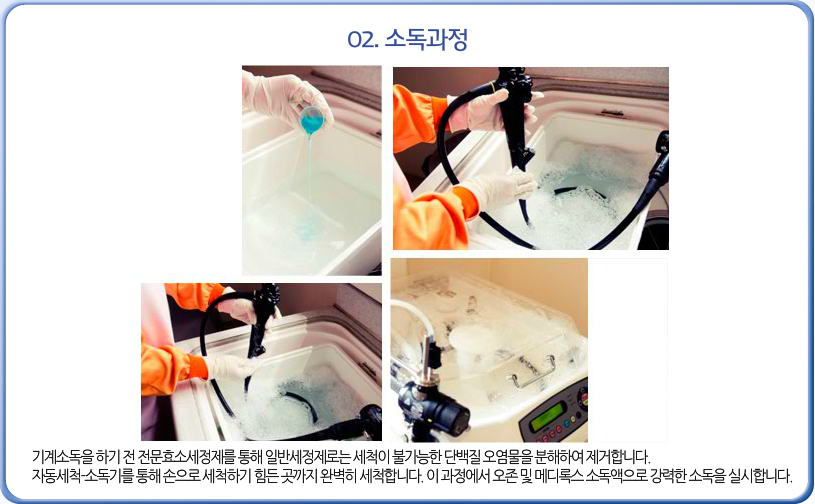 02. 소독과정

기계소독을 하기 전 전문효소세정제를 통해 일반세정제로는 세척이 불가능한 단백질 오염물을 분해하여 제거합니다. 자동세척-소독기를 통해 손으로 세척하기 힘든 곳까지 완벽히 세척합니다. 이 과정에서 오존 및 메디록스 소독액으로 강력한 소독을 실시합니다.